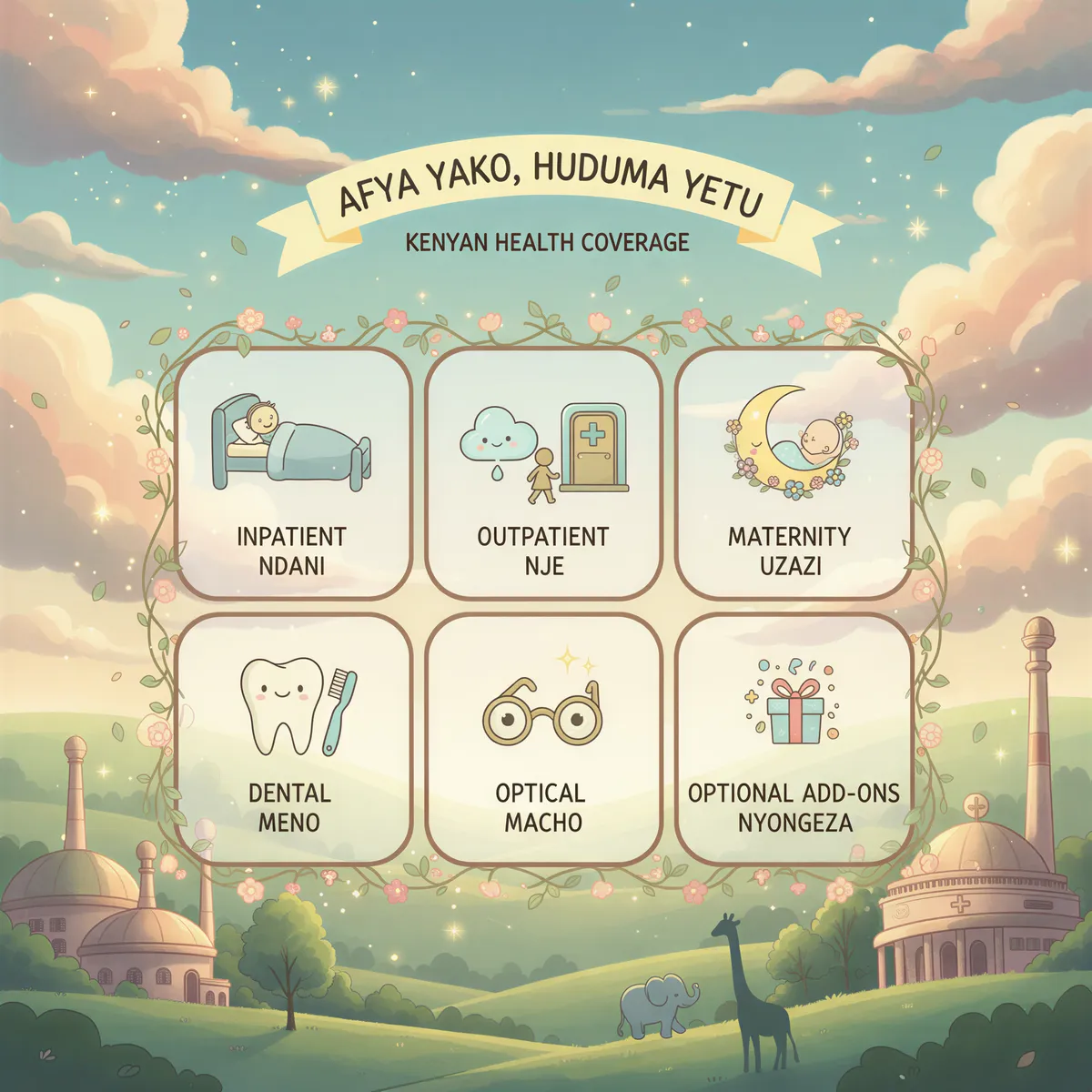 AFYA YAKO, HUDUMA YETU

KENYAN HEALTH COVERAGE

INPATIENT
NDANI

OUTPATIENT
NJE

MATERNITY
UZAZI

DENTAL
MENO

OPTICAL
MACHO

OPTIONAL ADD-ONS
NYONGEZA